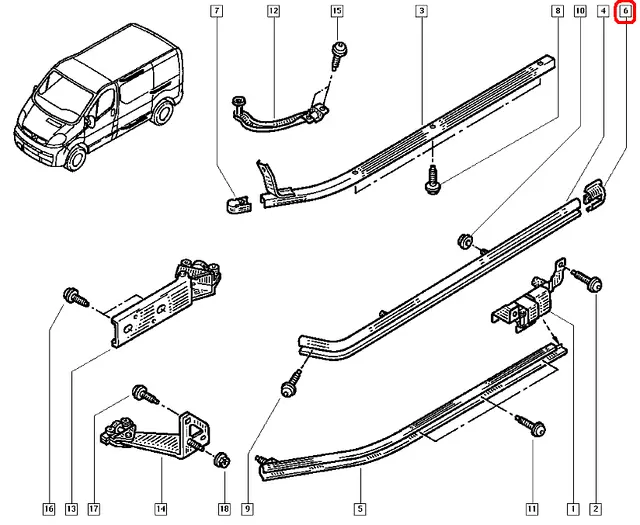 7
12
15
3
8
10
4
6
16
13
17
14
18
9
5
11
1
2