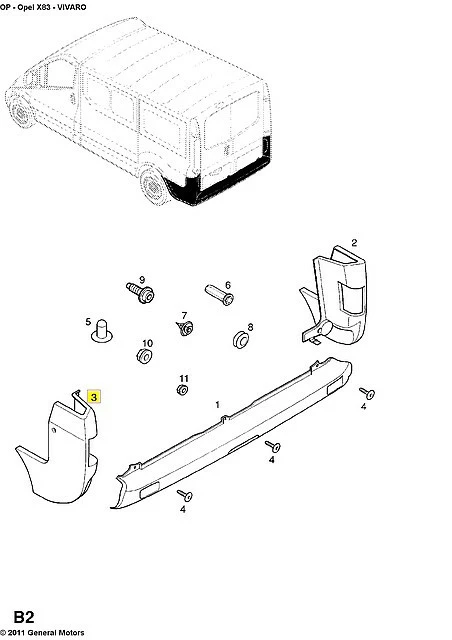 OP - Opel X83 - VIVARO

2
9
6
5
7
8
10
11
3
1
4
4
4

B2
© 2011 General Motors