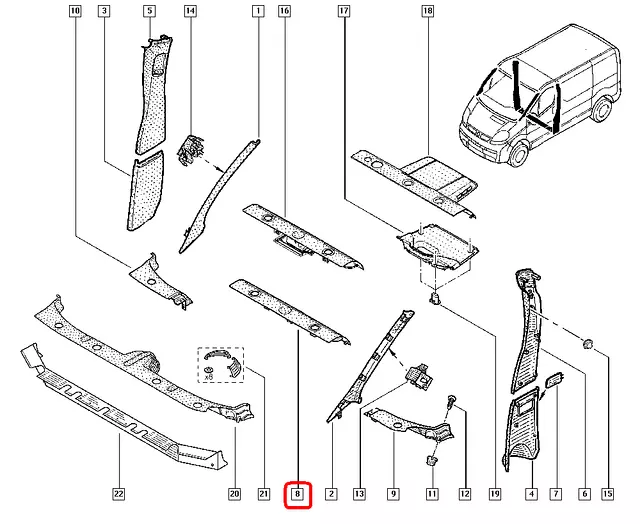 10 3 5 14 1 16 17 18

x6

22 20 21 8 2 13 9 11 12 19 4 7 6 15