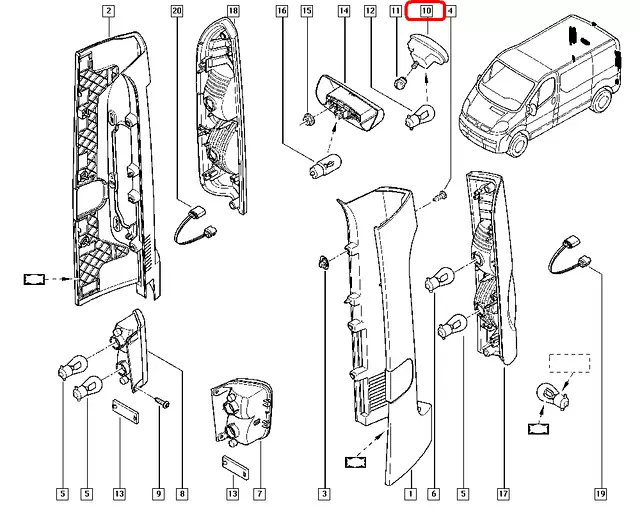 2
20
18
16
15
14
12
11
10
4
5
5
13
9
8
13
7
3
1
6
5
17
19