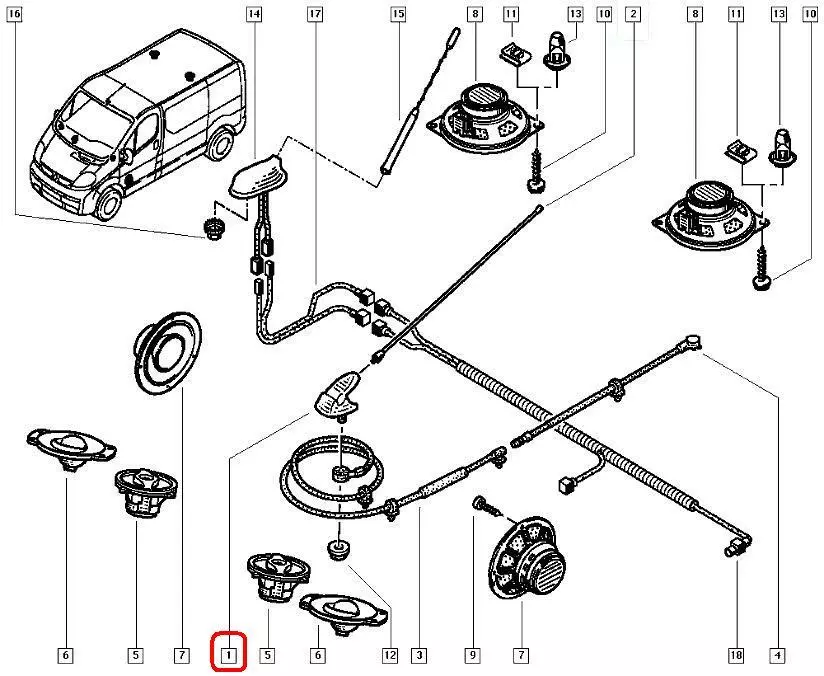 16
14
17
15
8
11
13
10
2
8
11
13
10
6
5
7
1
5
6
12
3
9
7
18
4