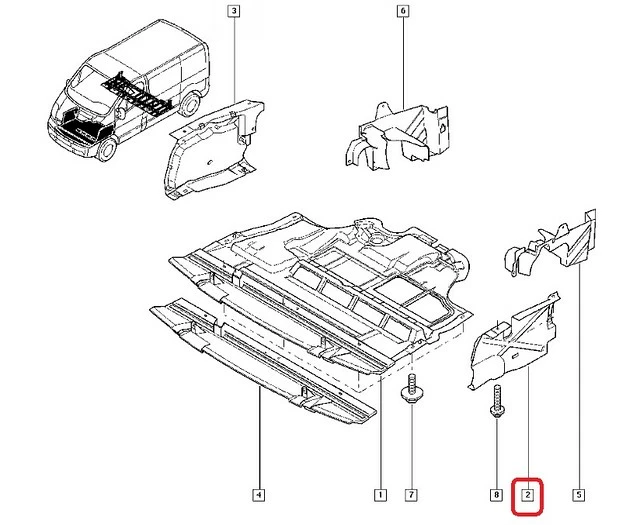 3
6
4
1
7
8
2
5