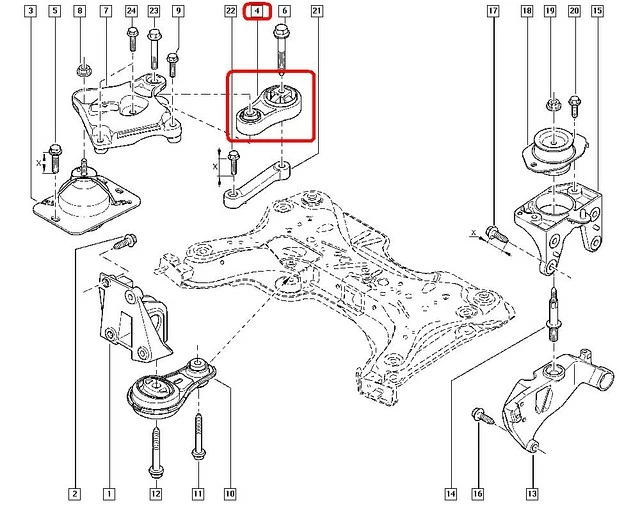 3
5
8
7
24
23
9
22
4
6
21
17
18
19
20
15
X
X
X
2
1
12
11
10
14
16
13