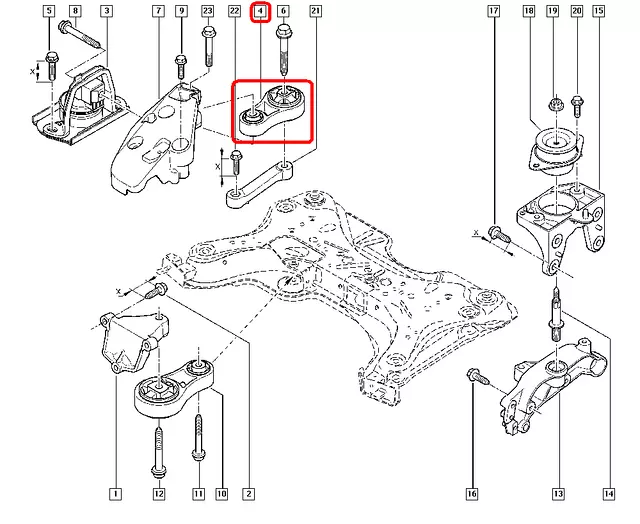 5 8 3 7 9 23 22 4 6 21 17 18 19 20 15

X

X

X

X

1 12 11 10 2 16 13 14