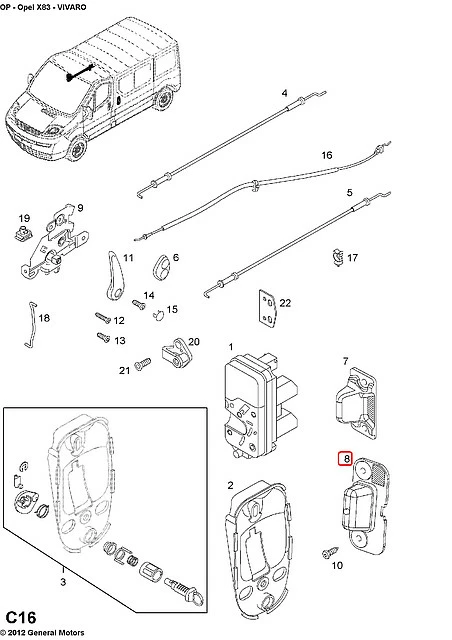 OP - Opel X83 - VIVARO

4

16

5

19

9

11

6

17

14

15

22

18

12

13

20

21

1

7

8

2

10

3

C16

© 2012 General Motors