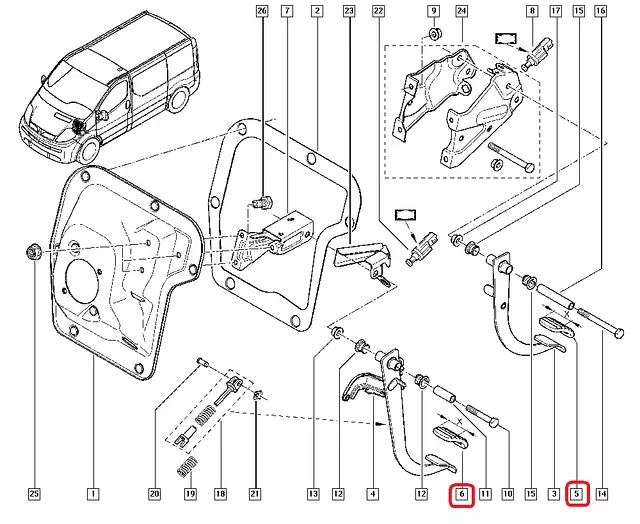 26
7
2
23
22
9
24
8
17
15
16
X
X
25
1
20
19
18
21
13
12
4
12
6
11
10
15
3
5
14