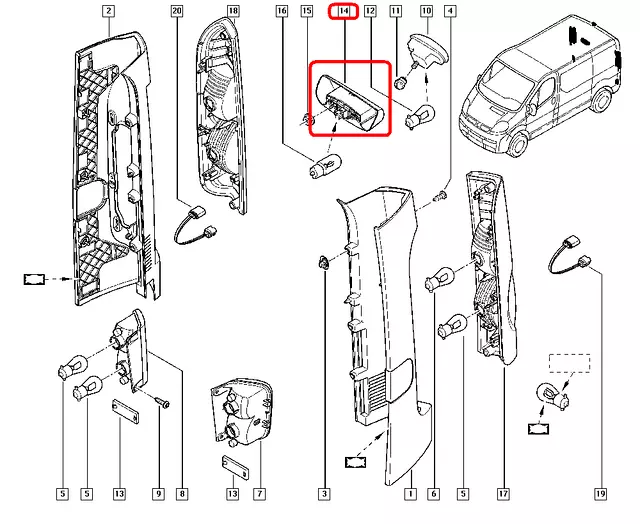 2
20
18
16
15
14
12
11
10
4
5
5
13
9
8
13
7
3
1
6
5
17
19