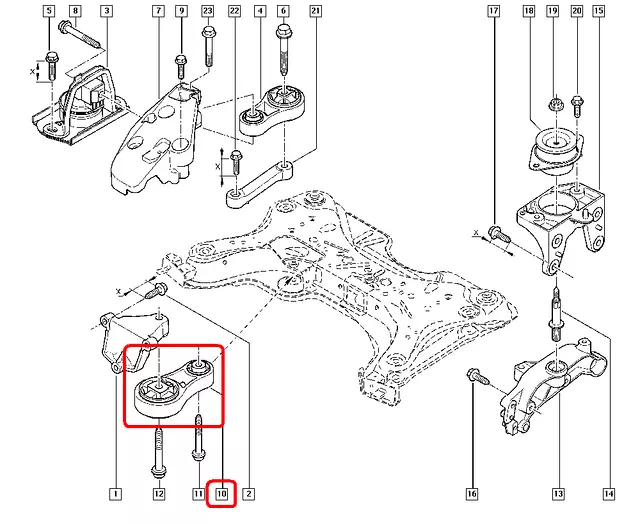 5
8
3
7
9
23
22
4
6
21
17
18
19
20
15
X
X
X
X
1
12
11
10
2
16
13
14