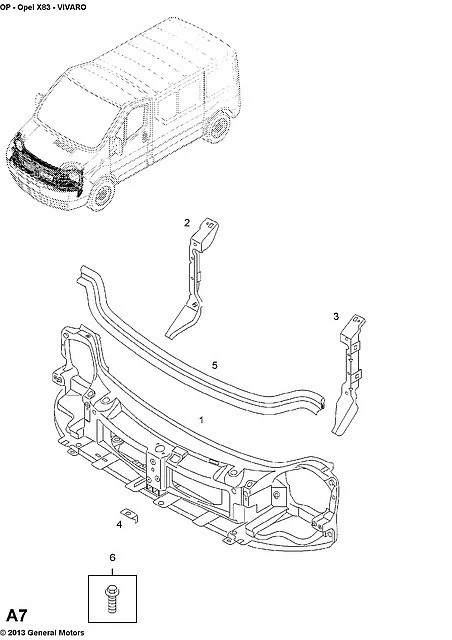 OP - Opel X83 - VIVARO

2

3

5

1

4

6

A7

© 2013 General Motors