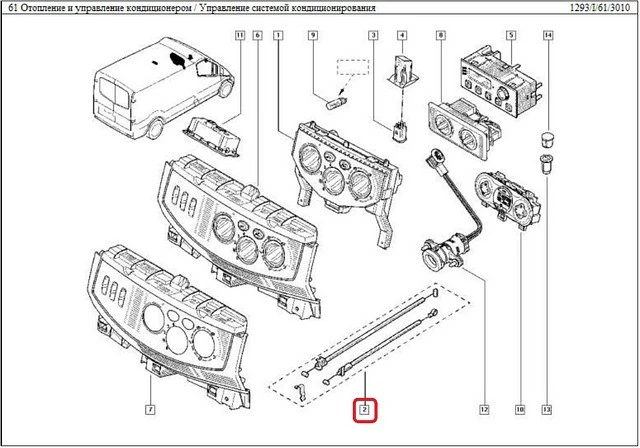 61 Отопление и управление кондиционером / Управление системой кондиционирования

1293/I/61/3010

11
6
1
9
3
4
8
5
14
7
2
12
10
13