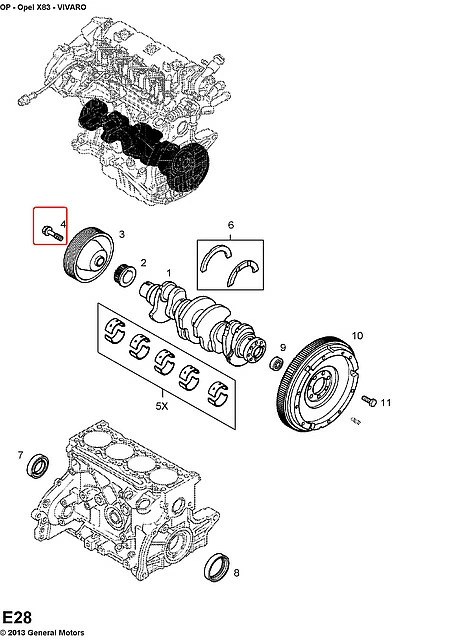 OP - Opel X83 - VIVARO

4
3
2
1
6
5X
9
10
11
7
8

E28
© 2013 General Motors