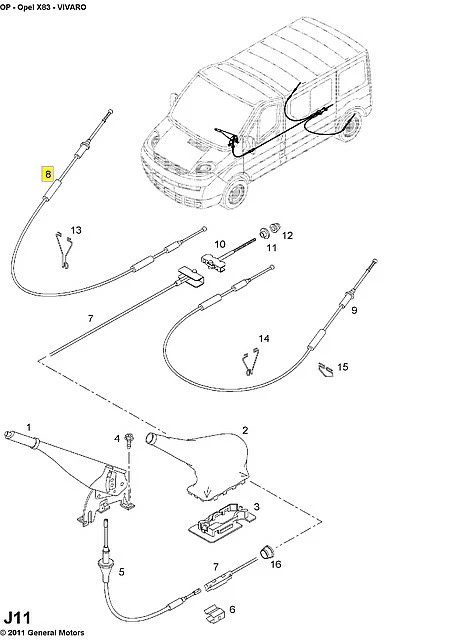 OP - Opel X83 - VIVARO

8
13
10
12
11
7
9
14
15
1
4
2
3
5
7
16
6

J11
© 2011 General Motors