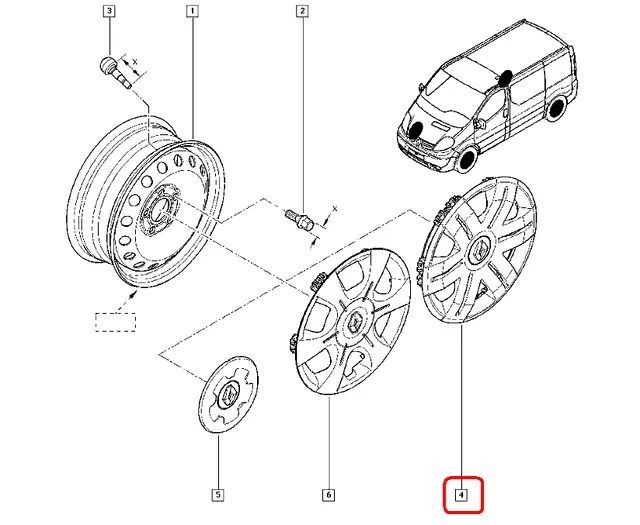 3
1
2
X
X
5
6
4