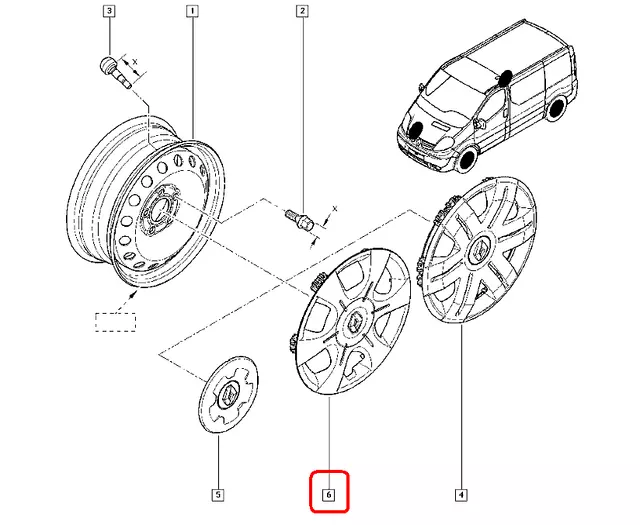 3
1
2
X
X
5
6
4