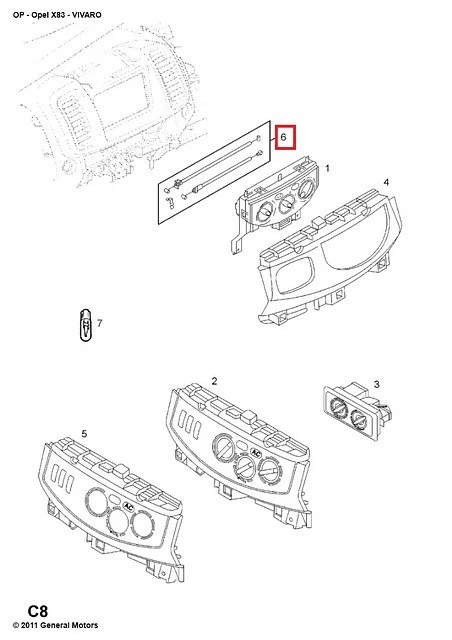 OP - Opel X83 - VIVARO

6

1

4

7

2

3

5

AC

AC

C8
© 2011 General Motors