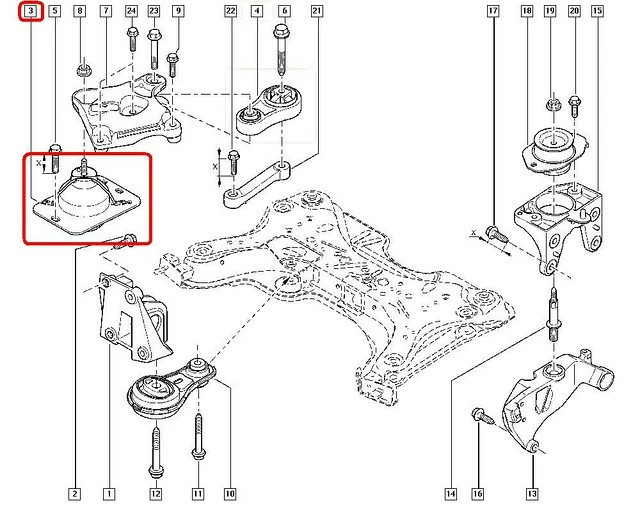 3 5 8 7 24 23 9 22 4 6 21 17 18 19 20 15

X

X

X

2 1 12 11 10 14 16 13