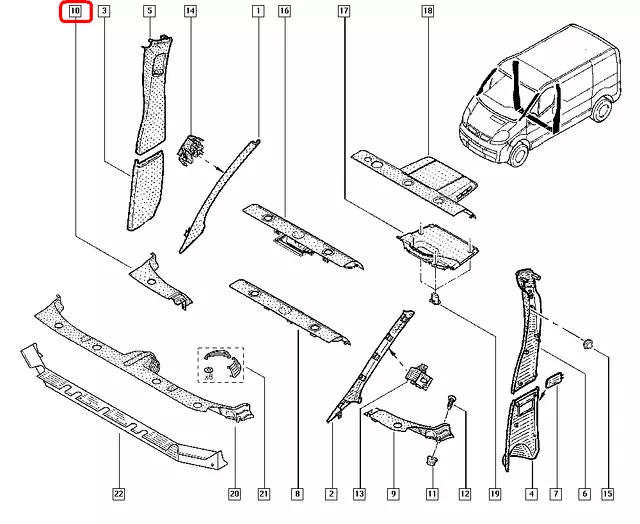 10
3
5
14
1
16
17
18
x6
22
20
21
8
2
13
9
11
12
19
4
7
6
15