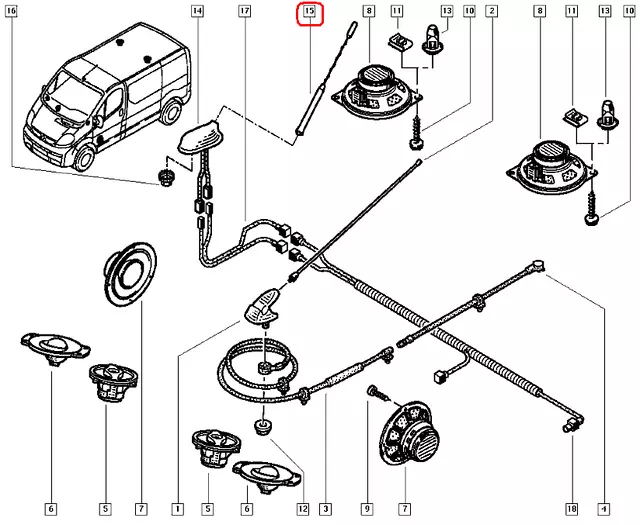 16
14
17
15
8
11
13
10
2
8
11
13
10
6
5
7
1
5
6
12
3
9
7
18
4