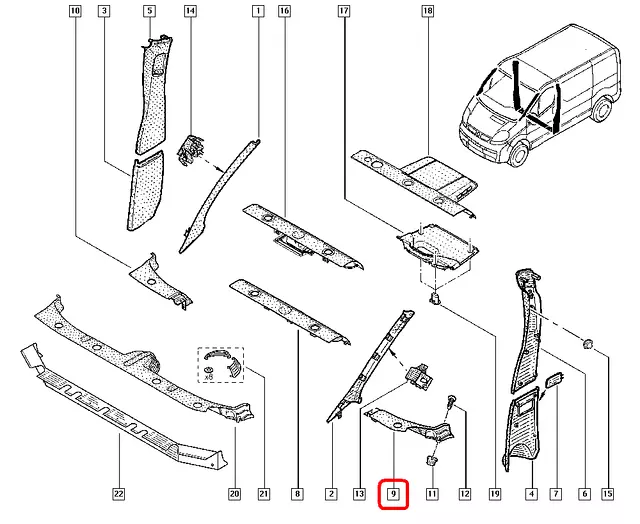 10
3
5
14
1
16
17
18
x6
22
20
21
8
2
13
9
11
12
19
4
7
6
15