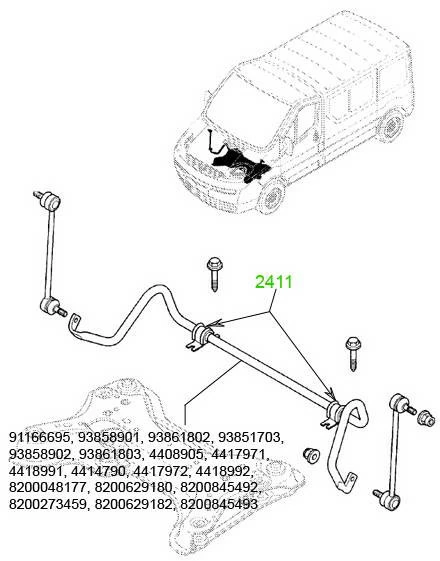 2411

91166695, 93858901, 93861802, 93851703, 93858902, 93861803, 4408905, 4417971, 4418991, 4414790, 4417972, 4418992, 8200048177, 8200629180, 8200845492, 8200273459, 8200629182, 8200845493