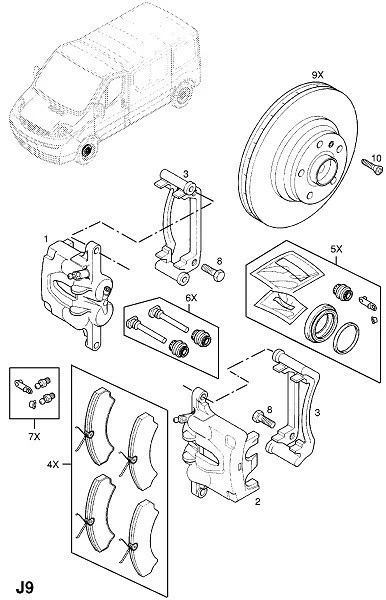 9X
10
3
1
8
5X
6X
7X
8
3
4X
2
J9