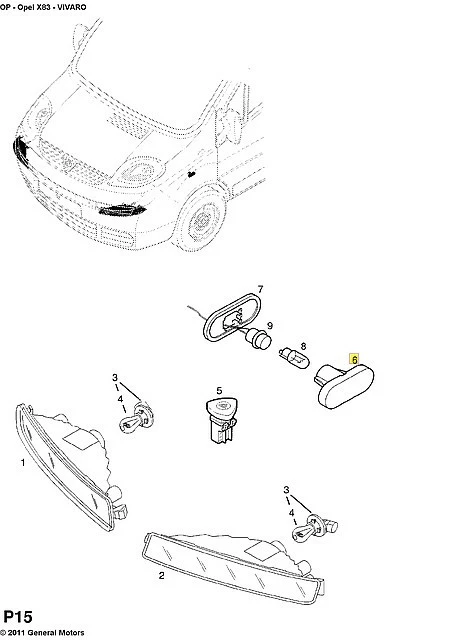 OP - Opel X83 - VIVARO

7
9
8
6
3
4
5
1
3
4
2

P15
© 2011 General Motors