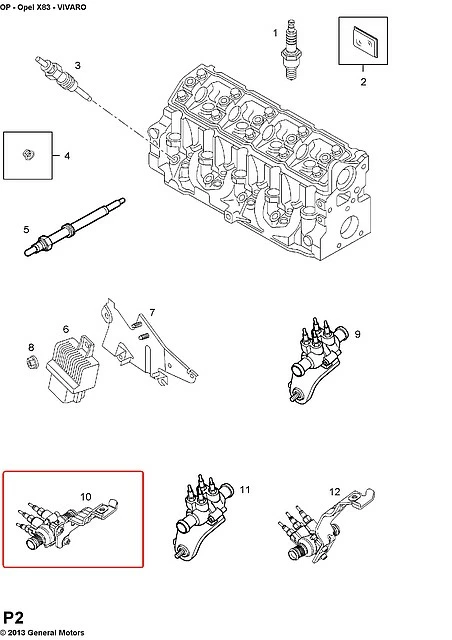 OP - Opel X83 - VIVARO

1
2
3
4
5
6
7
8
9
10
11
12

P2
© 2013 General Motors