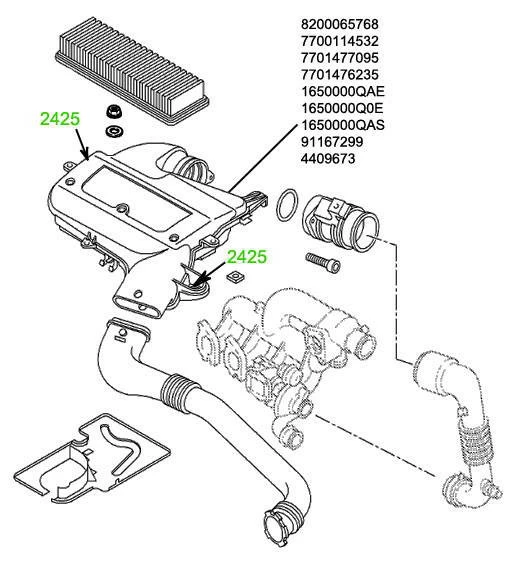 8200065768
7700114532
7701477095
7701476235
1650000QAE
1650000Q0E
1650000QAS
91167299
4409673

2425

2425