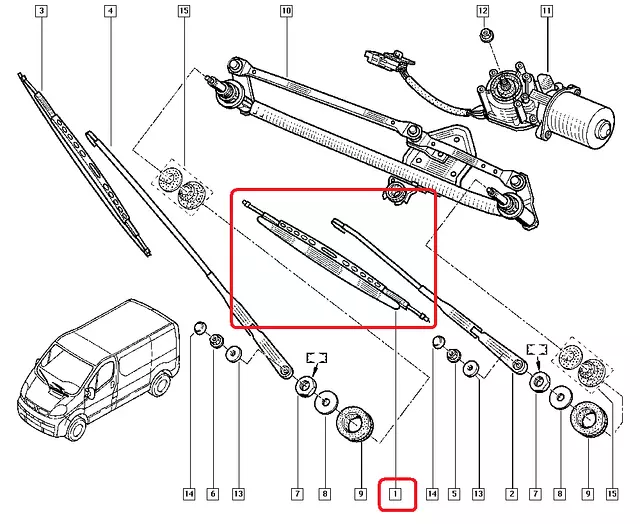 3 4 15 10 12 11

14 6 13 7 8 9 1 14 5 13 2 7 8 9 15