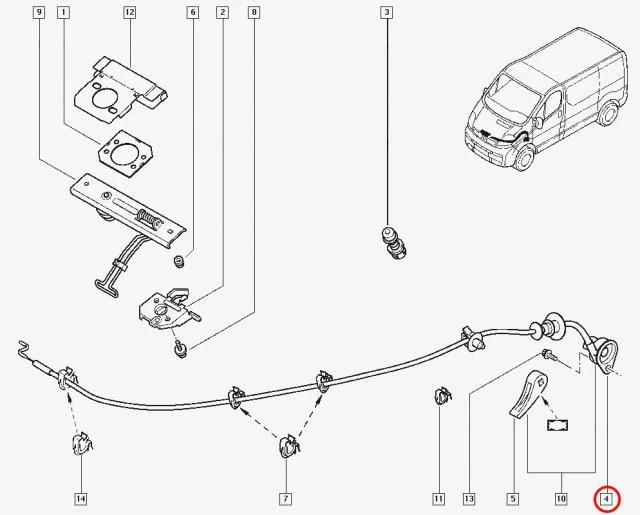 9
1
12
6
2
8
3
14
7
11
13
5
10
4